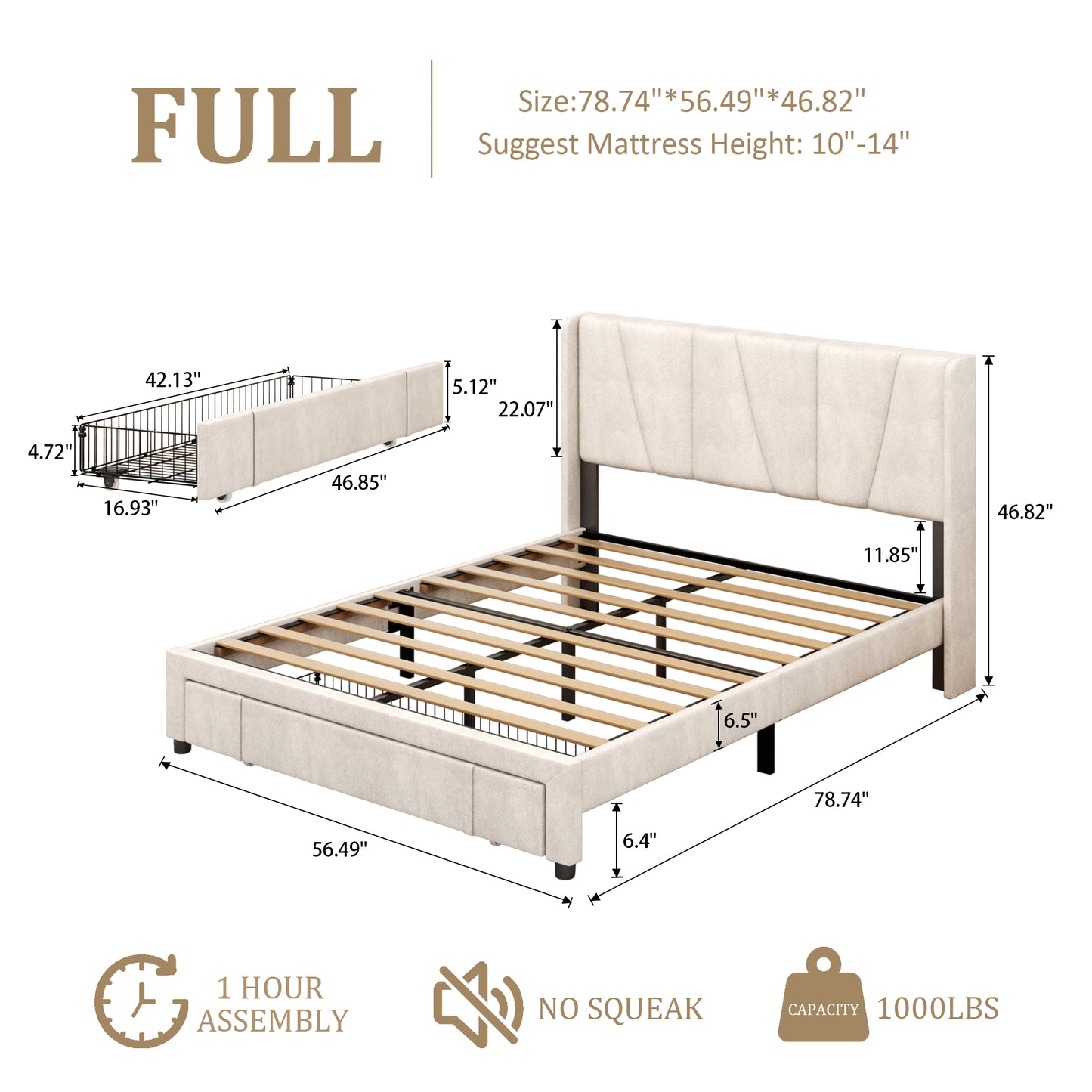 FULL

Size:78.74"*56.49"*46.82"
Suggest Mattress Height: 10"-14"

42.13"
5.12"
4.72"
16.93"
46.85"

22.07"
46.82"
11.85"
6.5"
78.74"
6.4"
56.49"

1 HOUR ASSEMBLY

NO SQUEAK

CAPACITY 1000LBS